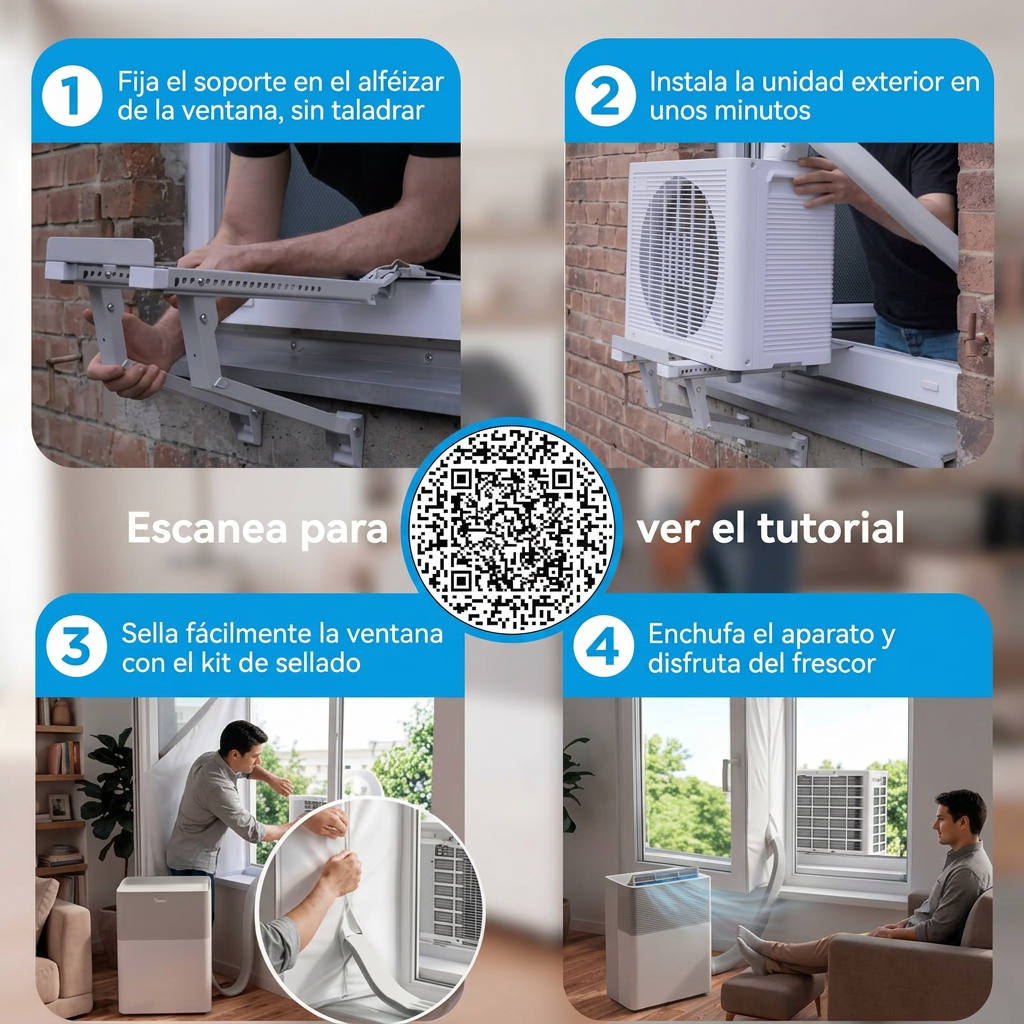 1 Fija el soporte en el alféizar de la ventana, sin taladrar

2 Instala la unidad exterior en unos minutos

Escanea para ver el tutorial

3 Sella fácilmente la ventana con el kit de sellado

4 Enchufa el aparato y disfruta del frescor